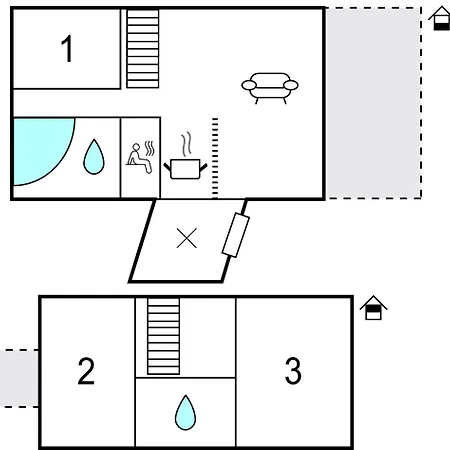 1

2

3